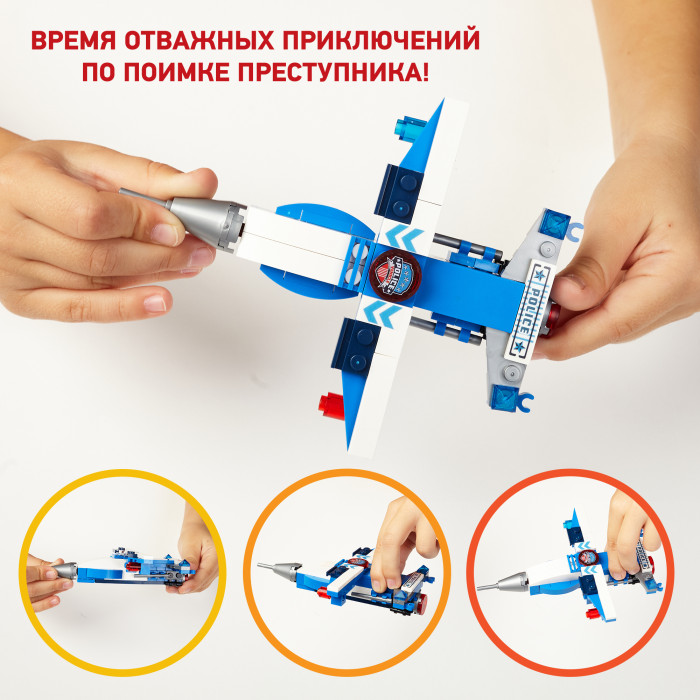 ВРЕМЯ ОТВАЖНЫХ ПРИКЛЮЧЕНИЙ ПО ПОИМКЕ ПРЕСТУПНИКА!

POLICE

POLICE